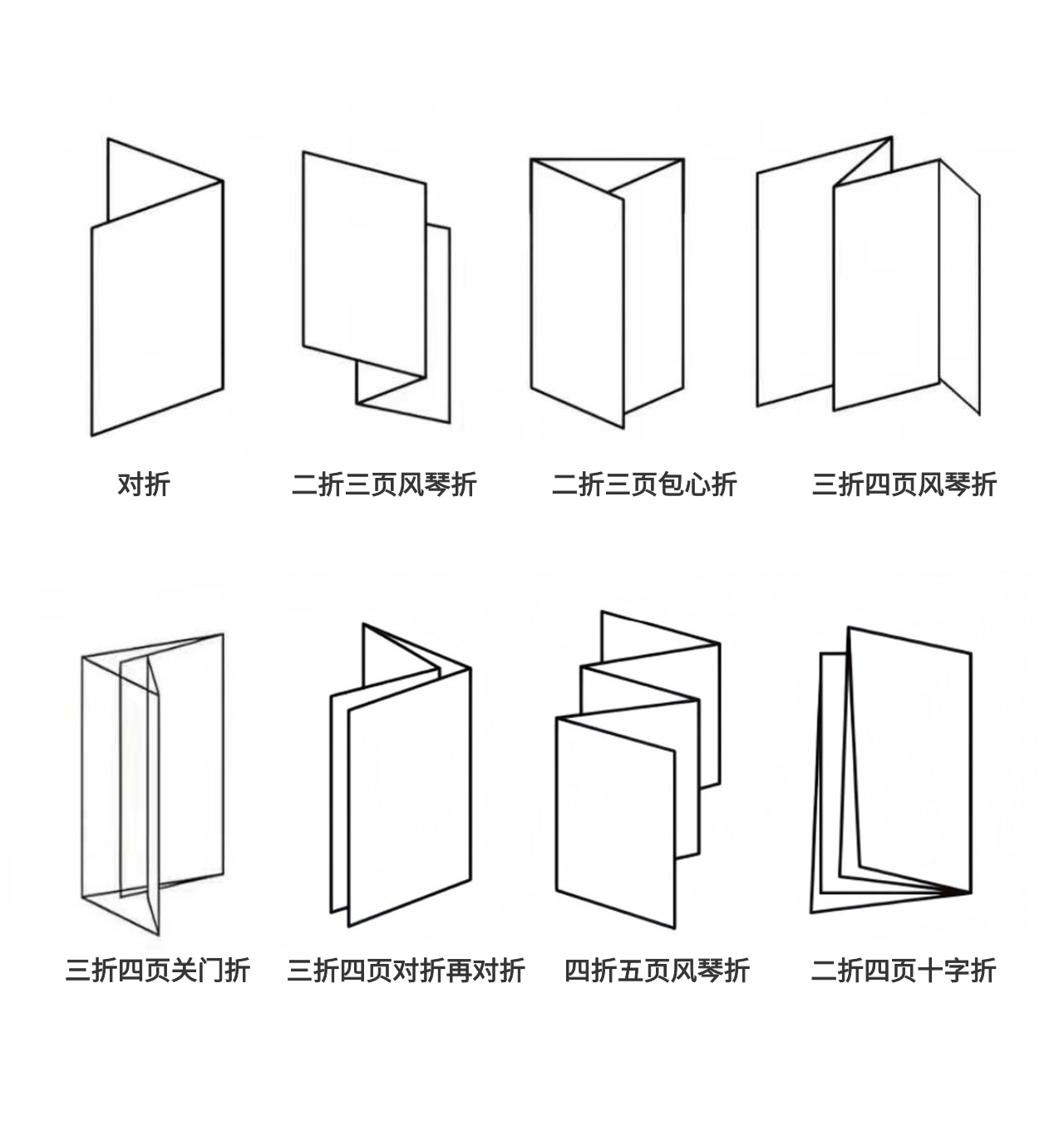 对折

二折三页风琴折

二折三页包心折

三折四页风琴折

三折四页关门折

三折四页对折再对折

四折五页风琴折

二折四页十字折